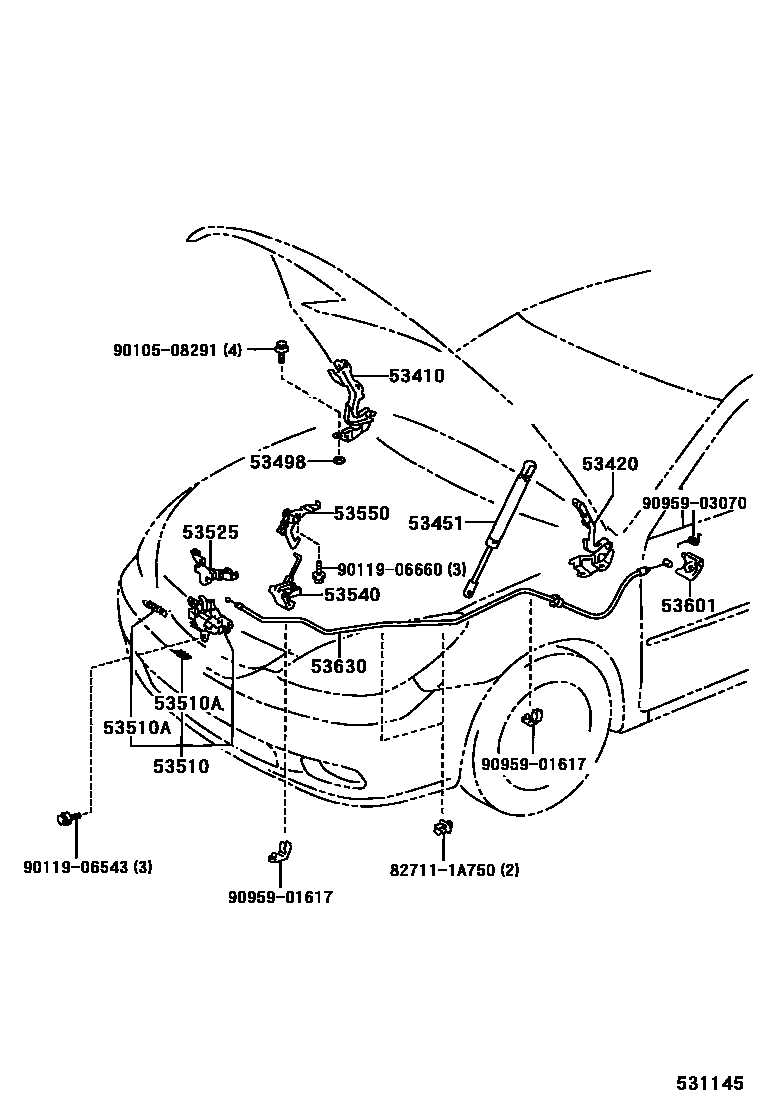 90105-08291 (4)
53410
53498
53420
90959-03070
53550
53451
53525
90119-06660 (3)
53540
53601
53630
53510A
53510A
53510
90959-01617
90119-06543 (3)
82711-1A750 (2)
90959-01617
531145